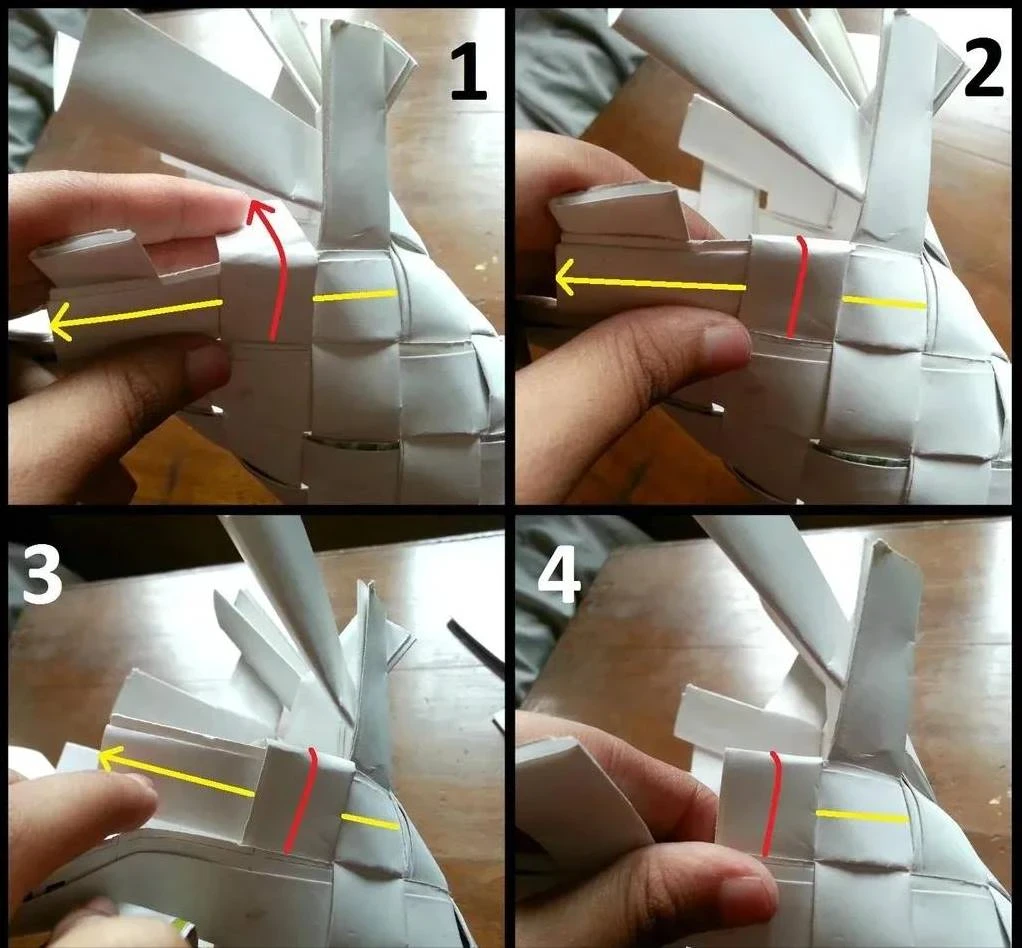 1

2

3

4