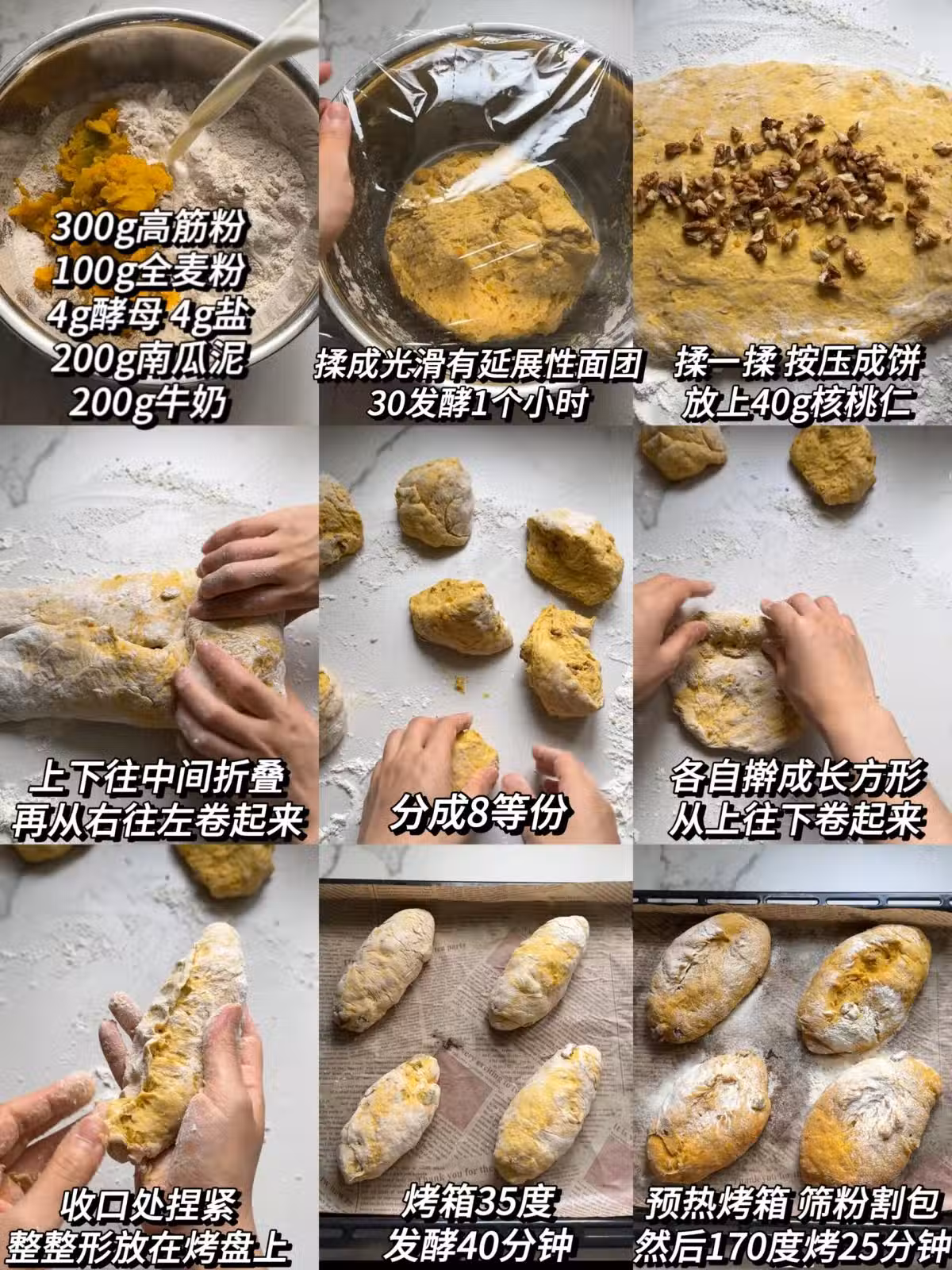 300g高筋粉
100g全麦粉
4g酵母 4g盐
200g南瓜泥
200g牛奶

揉成光滑有延展性面团
30发酵1个小时

揉一揉 按压成饼
放上40g核桃仁

上下往中间折叠
再从右往左卷起来

分成8等份

各自擀成长方形
从上往下卷起来

收口处捏紧
整整形放在烤盘上

烤箱35度
发酵40分钟

预热烤箱 筛粉割包
然后170度烤25分钟