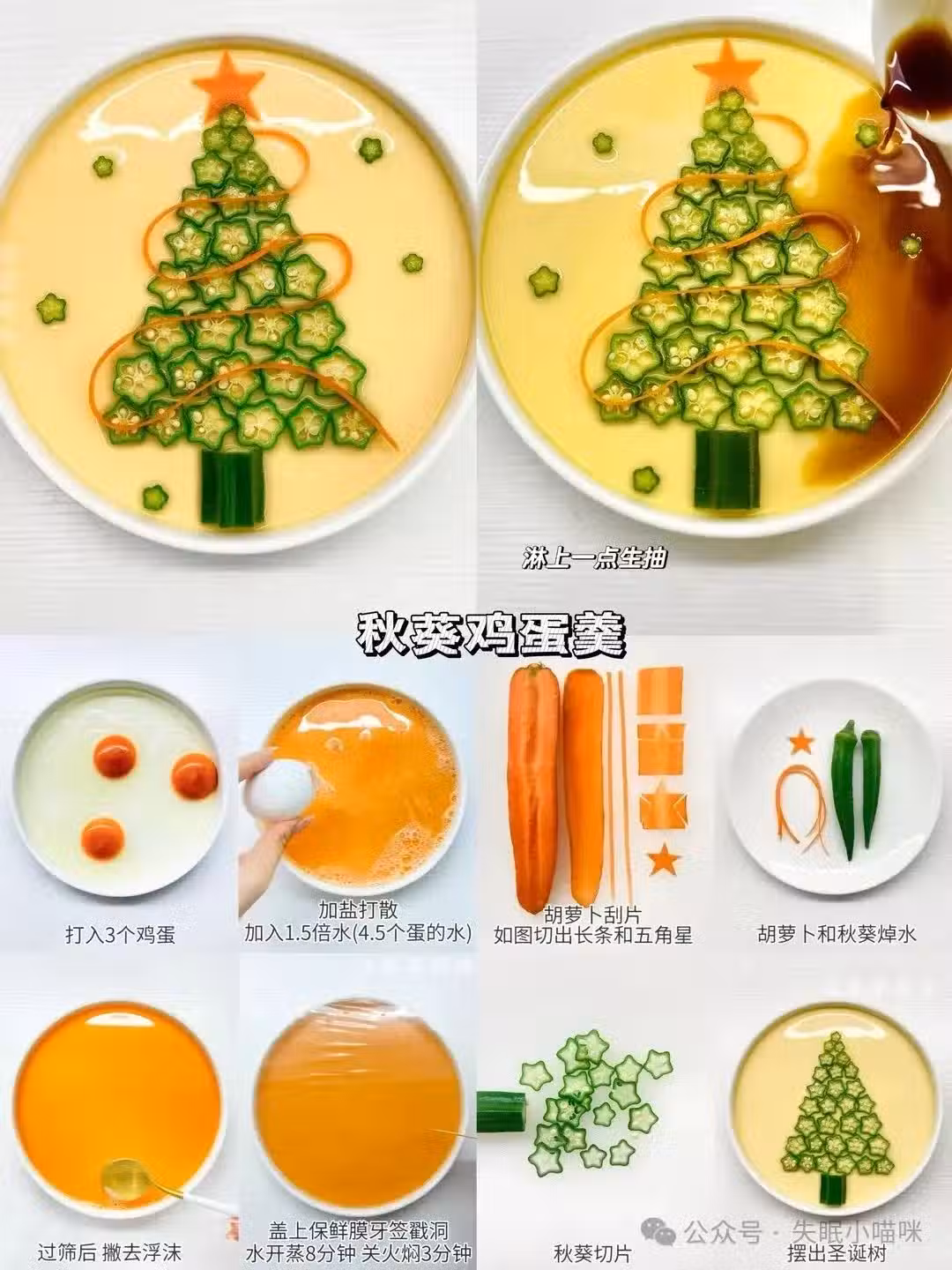 淋上一点生抽

秋葵鸡蛋羹

打入3个鸡蛋

加盐打散
加入1.5倍水(4.5个蛋的水)

胡萝卜刮片
如图切出长条和五角星

胡萝卜和秋葵焯水

过筛后 撇去浮沫

盖上保鲜膜牙签戳洞
水开蒸8分钟 关火焖3分钟

秋葵切片

摆出圣诞树

公众号 · 失眠小喵咪