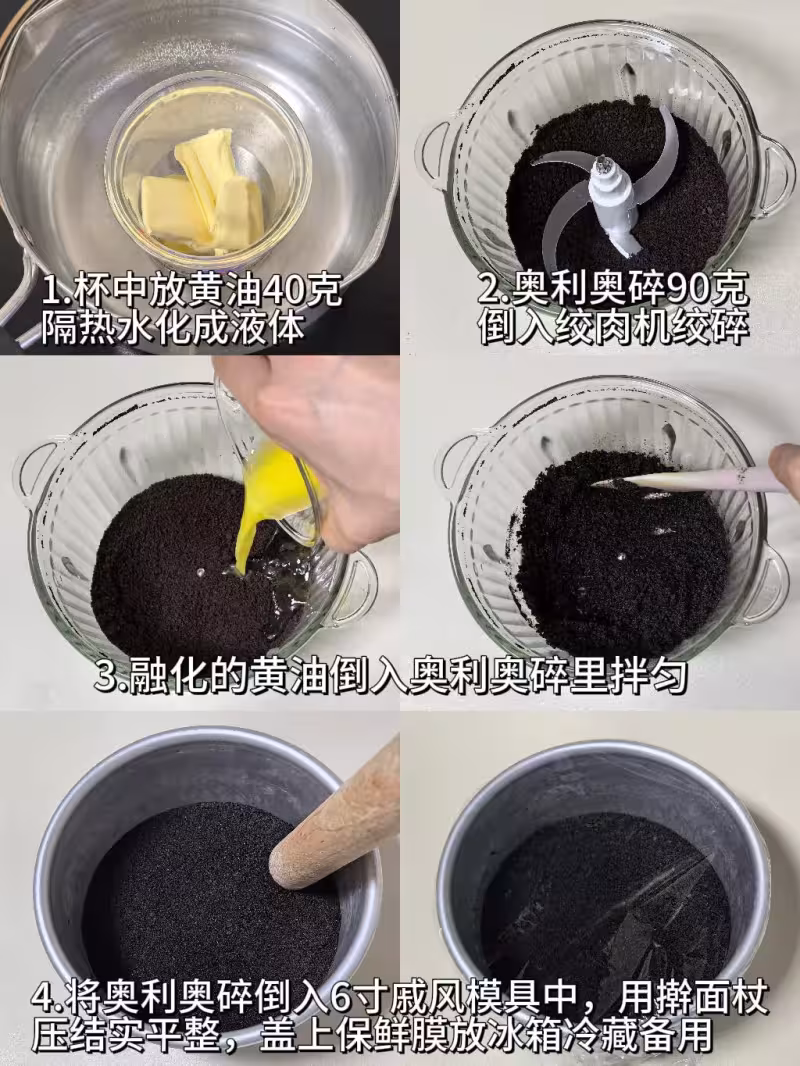 1.杯中放黄油40克
隔热水化成液体

2.奥利奥碎90克
倒入绞肉机绞碎

3.融化的黄油倒入奥利奥碎里拌匀

4.将奥利奥碎倒入6寸戚风模具中，用擀面杖压结实平整，盖上保鲜膜放冰箱冷藏备用